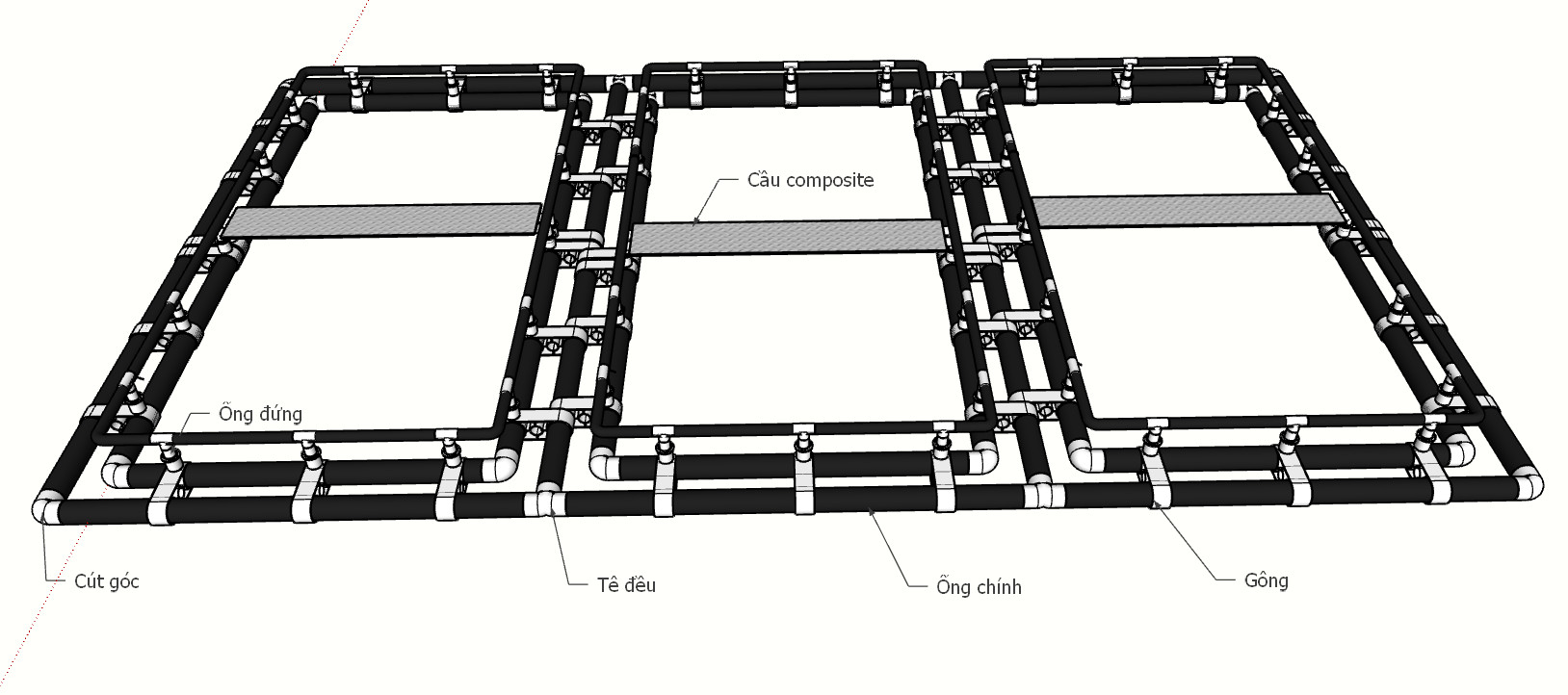 Cầu composite

Ống đứng

Cút góc

Tê đều

Ống chính

Gông